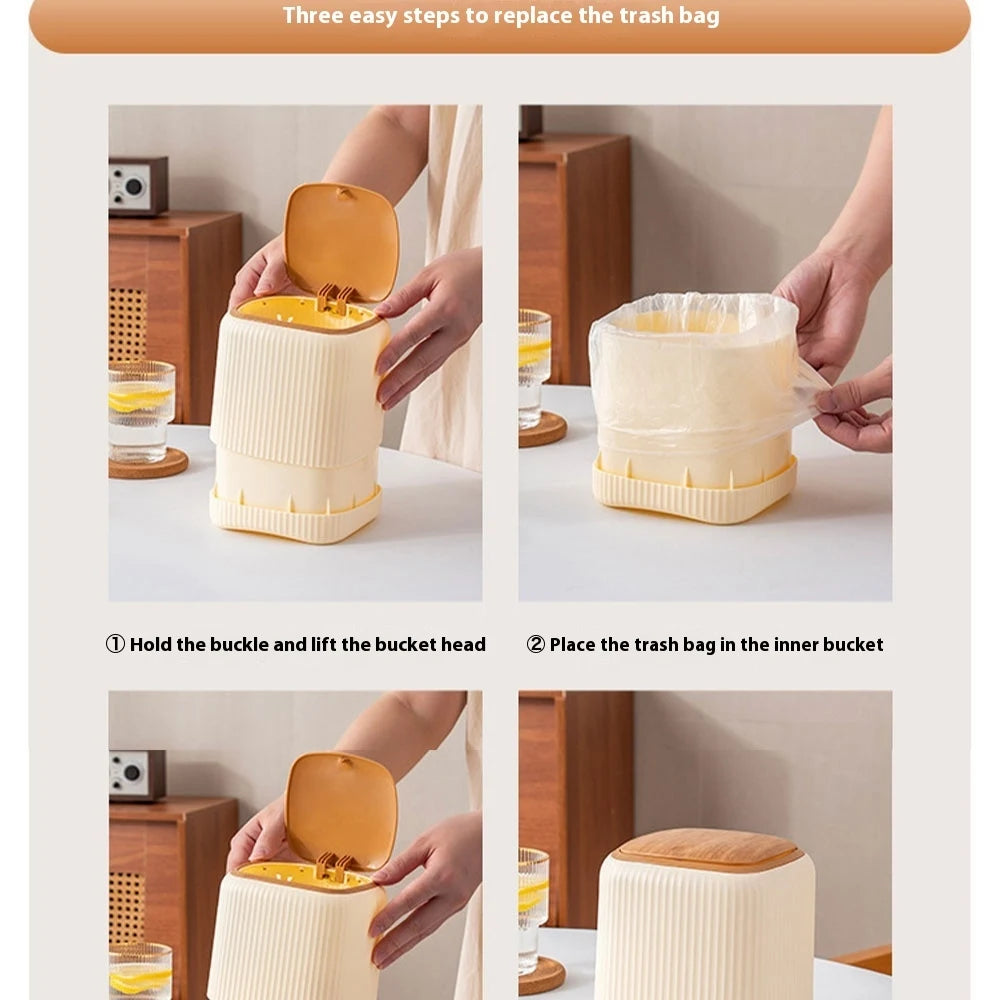 Three easy steps to replace the trash bag

① Hold the buckle and lift the bucket head

② Place the trash bag in the inner bucket